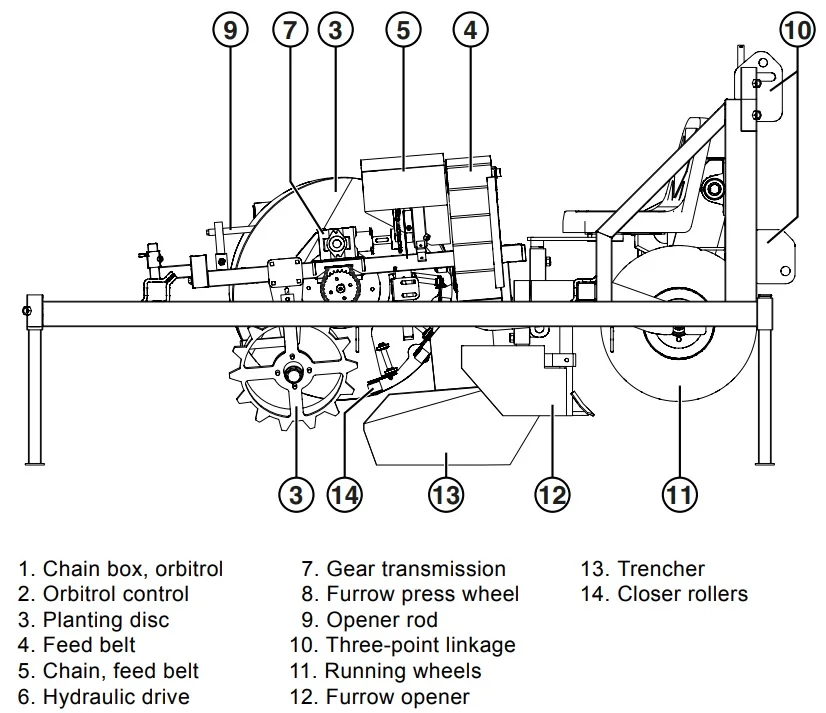 9
7
3
5
4
10
3
14
13
12
11

1. Chain box, orbitrol
2. Orbitrol control
3. Planting disc
4. Feed belt
5. Chain, feed belt
6. Hydraulic drive

7. Gear transmission
8. Furrow press wheel
9. Opener rod
10. Three-point linkage
11. Running wheels
12. Furrow opener

13. Trencher
14. Closer rollers